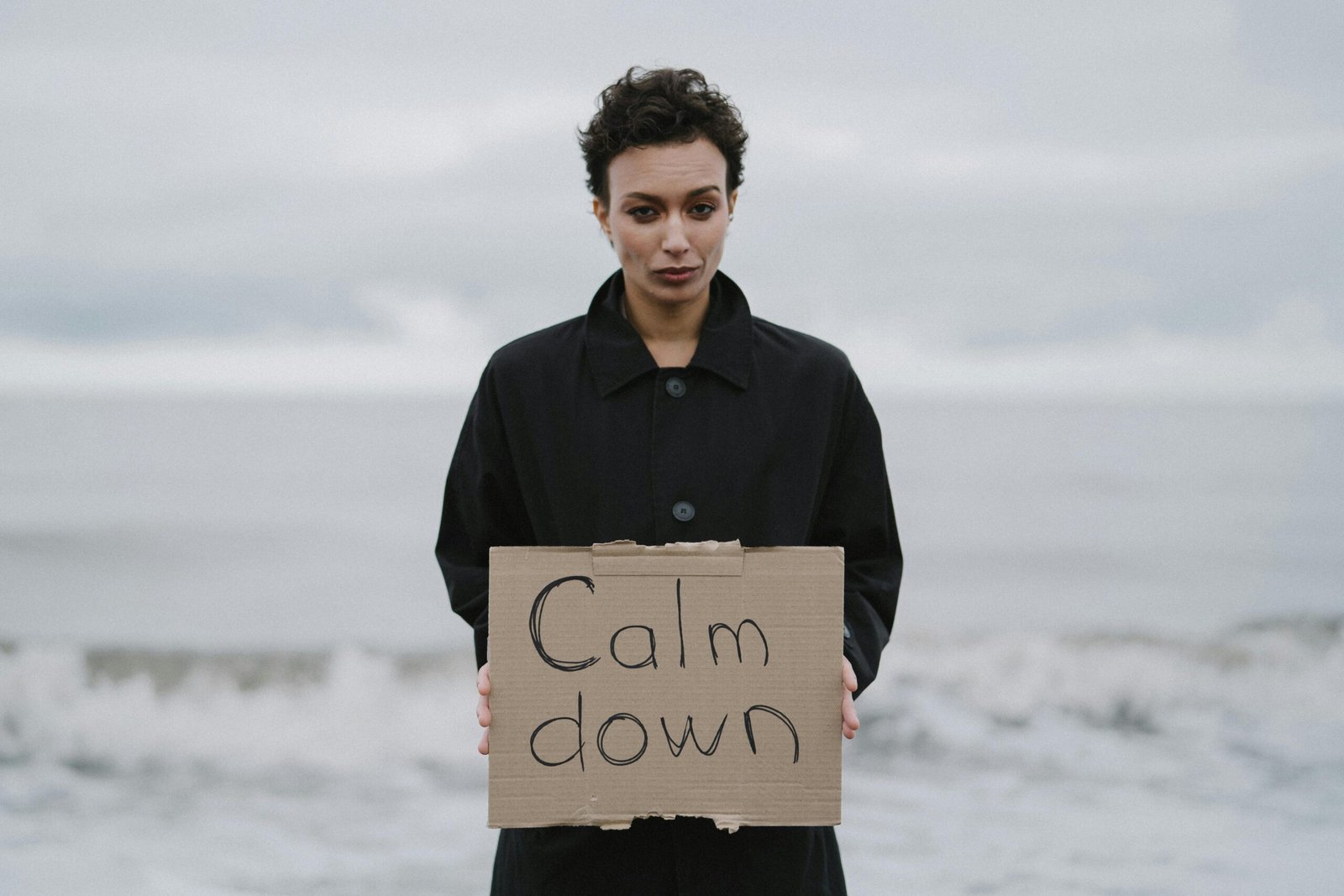 Calm down